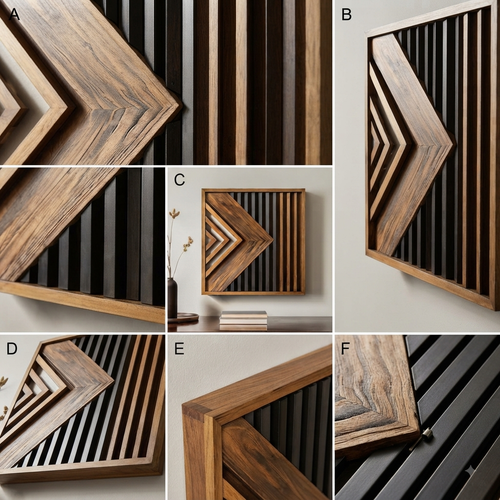 A
B
C
D
E
F